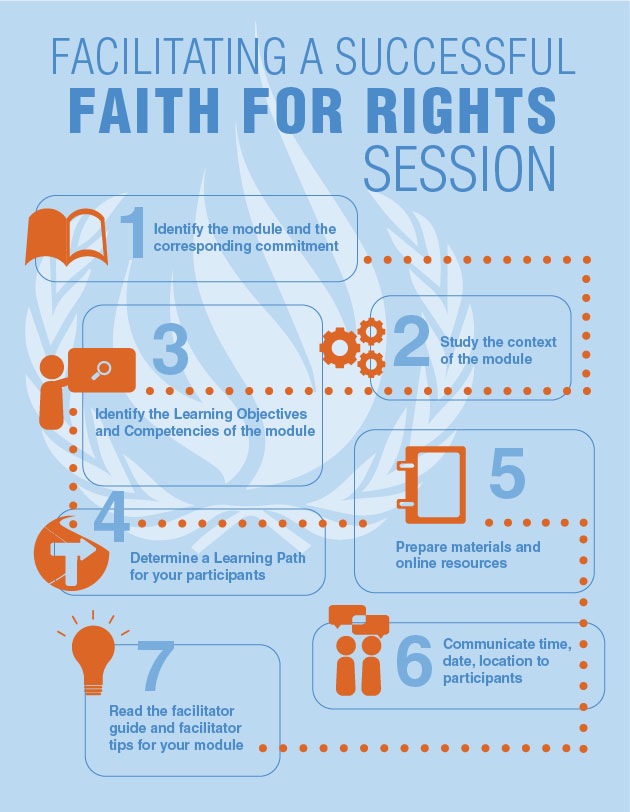 FACILITATING A SUCCESSFUL
FAITH FOR RIGHTS
SESSION

1 Identify the module and the corresponding commitment

2 Study the context of the module

3 Identify the Learning Objectives and Competencies of the module

4 Determine a Learning Path for your participants

5 Prepare materials and online resources

6 Communicate time, date, location to participants

7 Read the facilitator guide and facilitator tips for your module